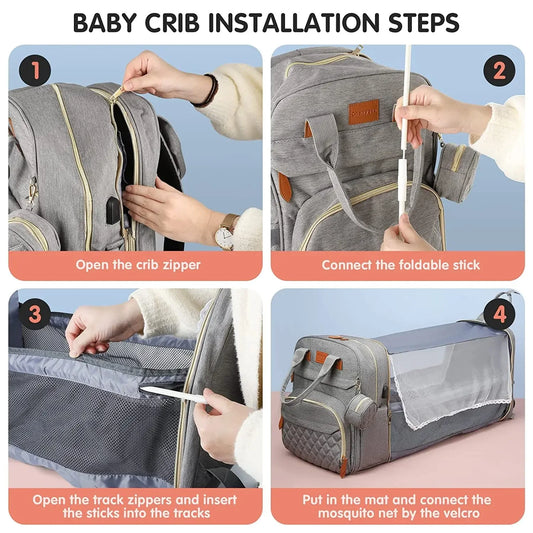 BABY CRIB INSTALLATION STEPS

1

Open the crib zipper

2

Connect the foldable stick

3

Open the track zippers and insert the sticks into the tracks

4

Put in the mat and connect the mosquito net by the velcro